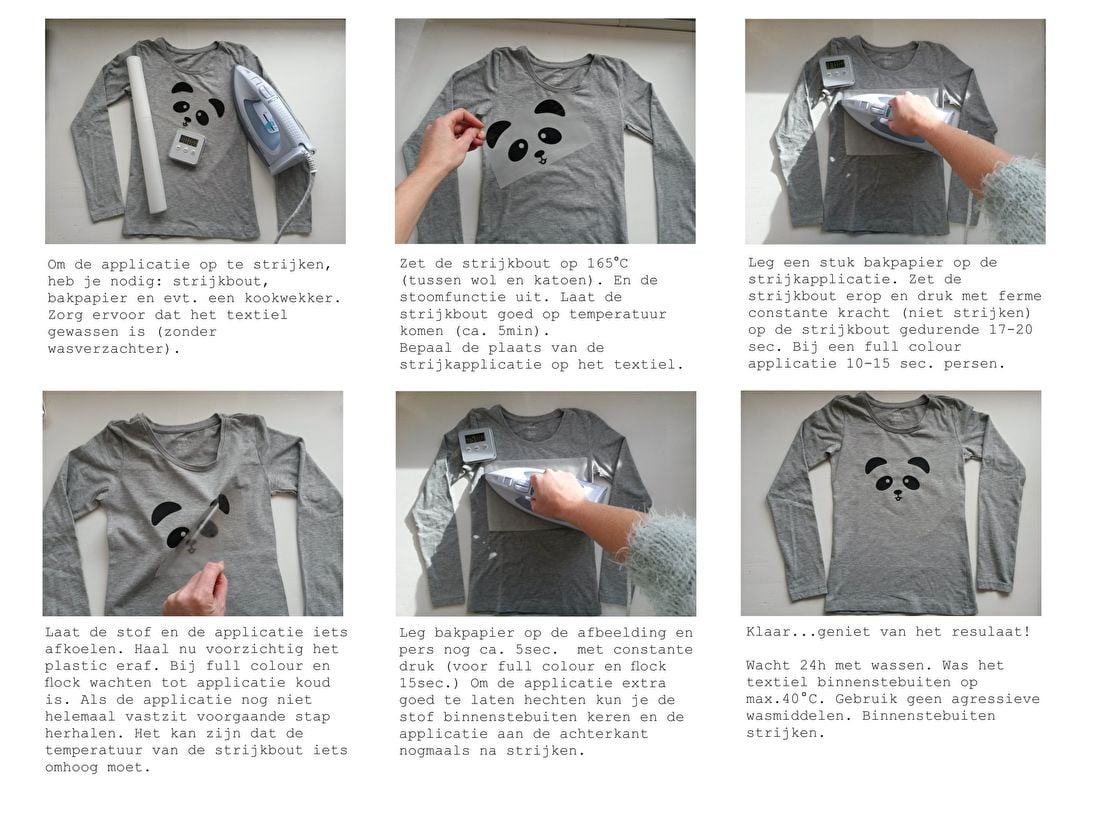 Om de applicatie op te strijken, heb je nodig: strijkbout, bakpapier en evt. een kookwekker. Zorg ervoor dat het textiel gewassen is (zonder wasverzachter).

Zet de strijkbout op 165°C (tussen wol en katoen). En de stoomfunctie uit. Laat de strijkbout goed op temperatuur komen (ca. 5min).
Bepaal de plaats van de strijkapplicatie op het textiel.

Leg een stuk bakpapier op de strijkapplicatie. Zet de strijkbout erop en druk met ferme constante kracht (niet strijken) op de strijkbout gedurende 17-20 sec. Bij een full colour applicatie 10-15 sec. persen.

Laat de stof en de applicatie iets afkoelen. Haal nu voorzichtig het plastic eraf. Bij full colour en flock wachten tot applicatie koud is. Als de applicatie nog niet helemaal vastzit voorgaande stap herhalen. Het kan zijn dat de temperatuur van de strijkbout iets omhoog moet.

Leg bakpapier op de afbeelding en pers nog ca. 5sec. met constante druk (voor full colour en flock 15sec.) Om de applicatie extra goed te laten hechten kun je de stof binnenstebuiten keren en de applicatie aan de achterkant nogmaals na strijken.

Klaar...geniet van het resulaat!

Wacht 24h met wassen. Was het textiel binnenstebuiten op max.40°C. Gebruik geen agressieve wasmiddelen. Binnenstebuiten strijken.